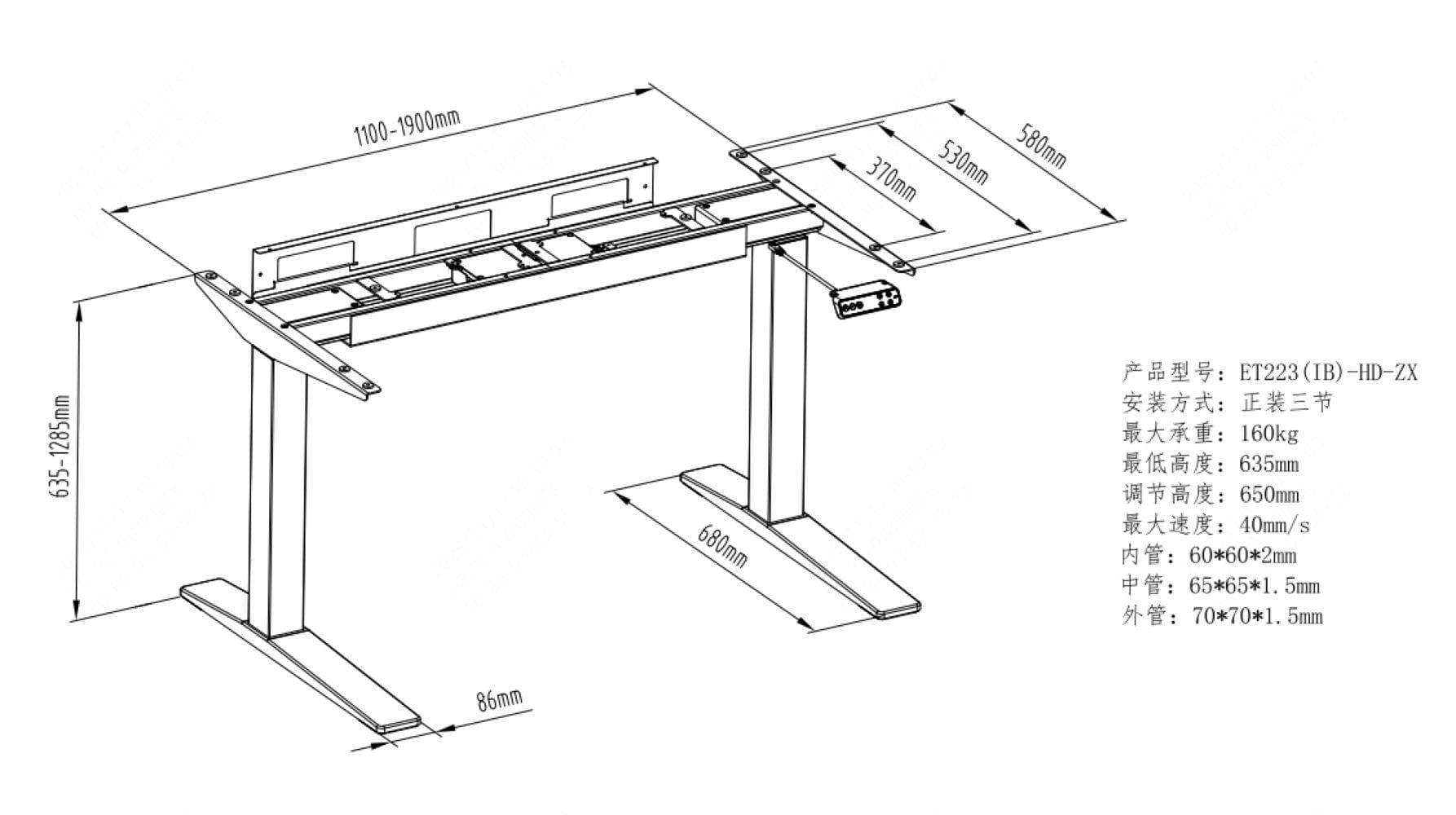 1100-1900mm

580mm

530mm

370mm

635-1285mm

680mm

86mm

产品型号：ET223(IB)-HD-ZX
安装方式：正装三节
最大承重：160kg
最低高度：635mm
调节高度：650mm
最大速度：40mm/s
内管：60*60*2mm
中管：65*65*1.5mm
外管：70*70*1.5mm